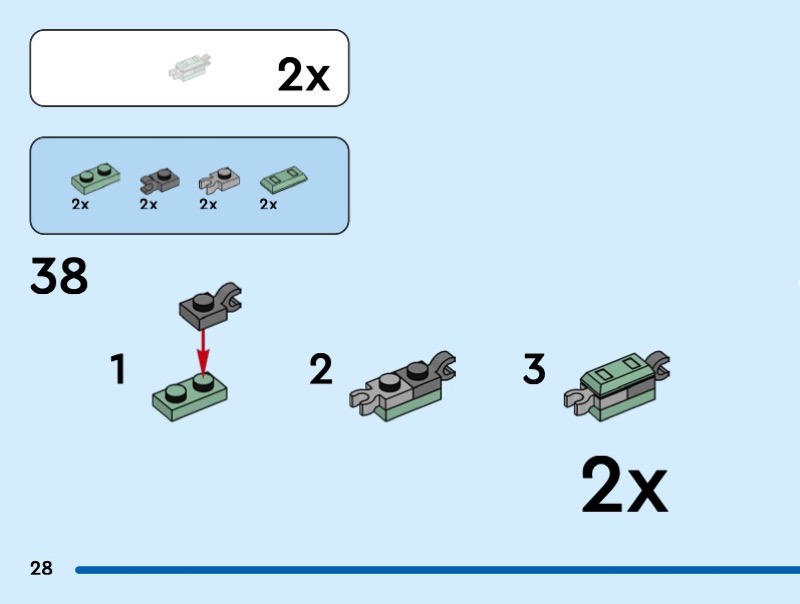 2x

2x 2x 2x 2x

38

1

2

3

2x

28