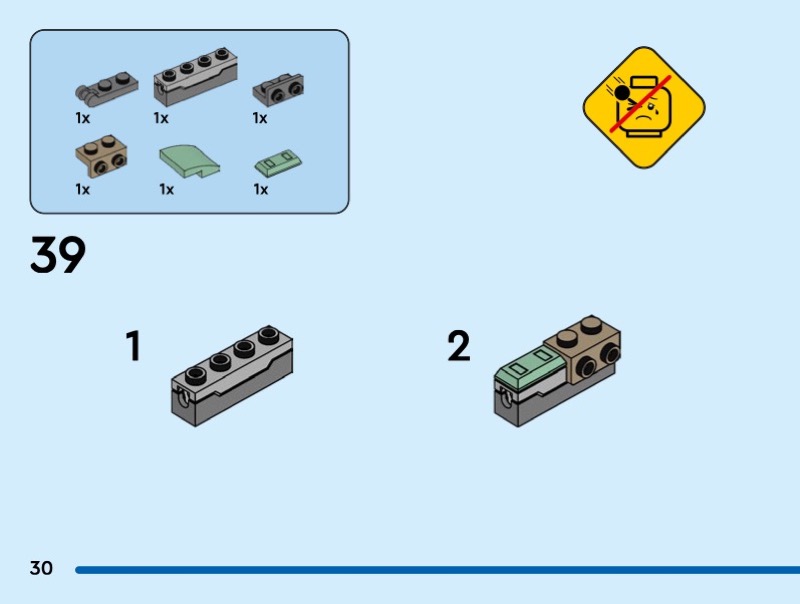 1x
1x
1x
1x
1x
1x

39

1

2

30