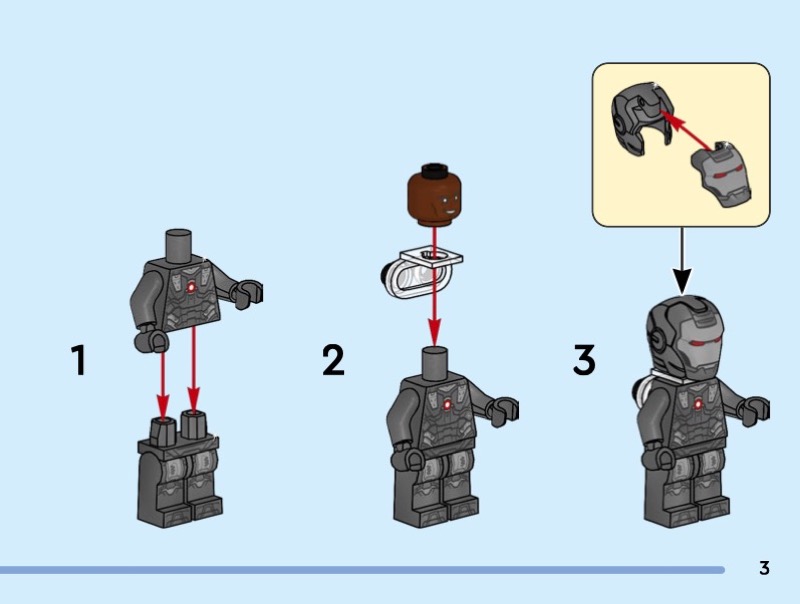 1

2

3

3