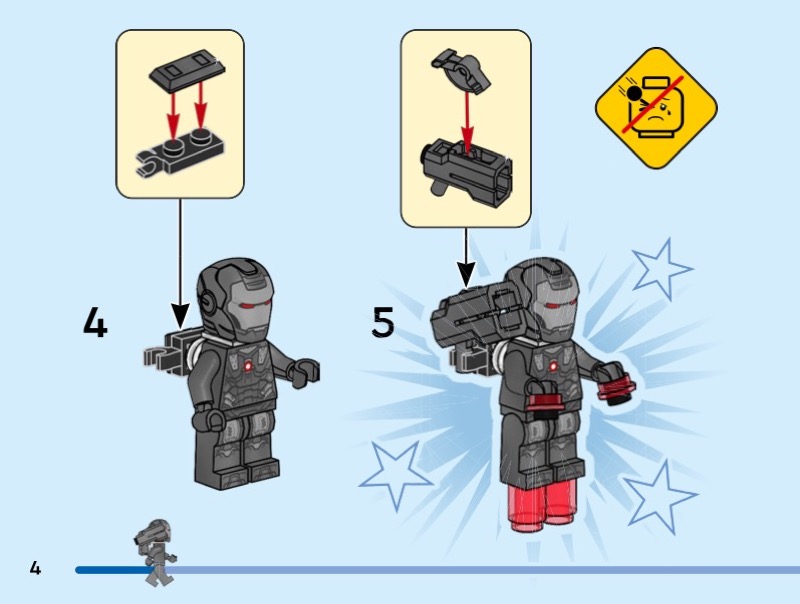 4

5

4