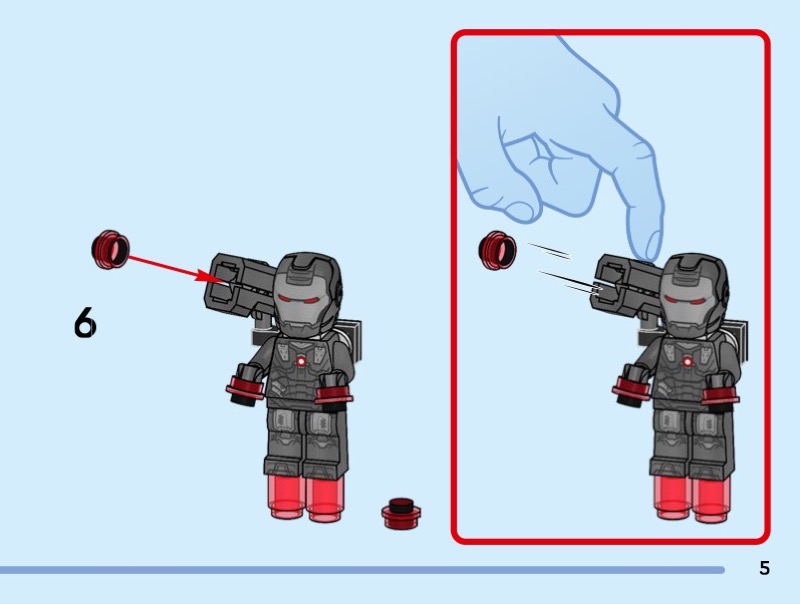 6

5