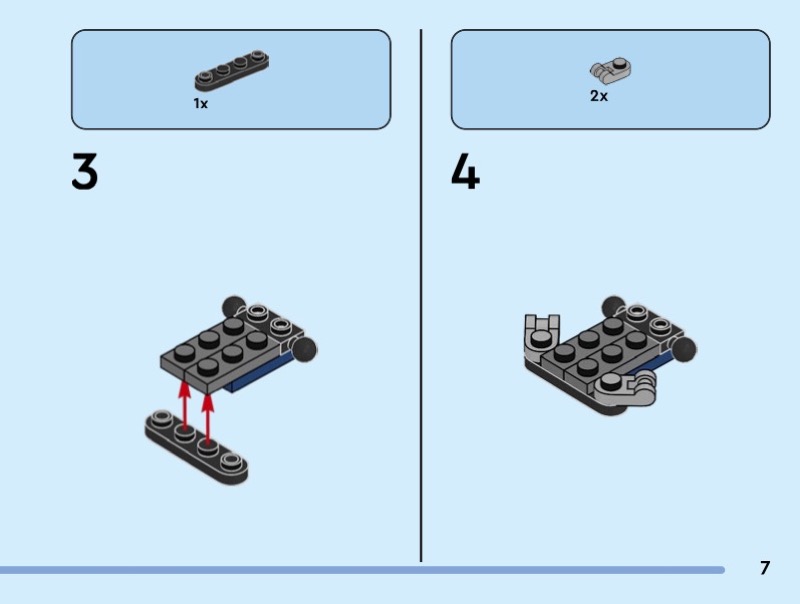 1x

3

2x

4

7