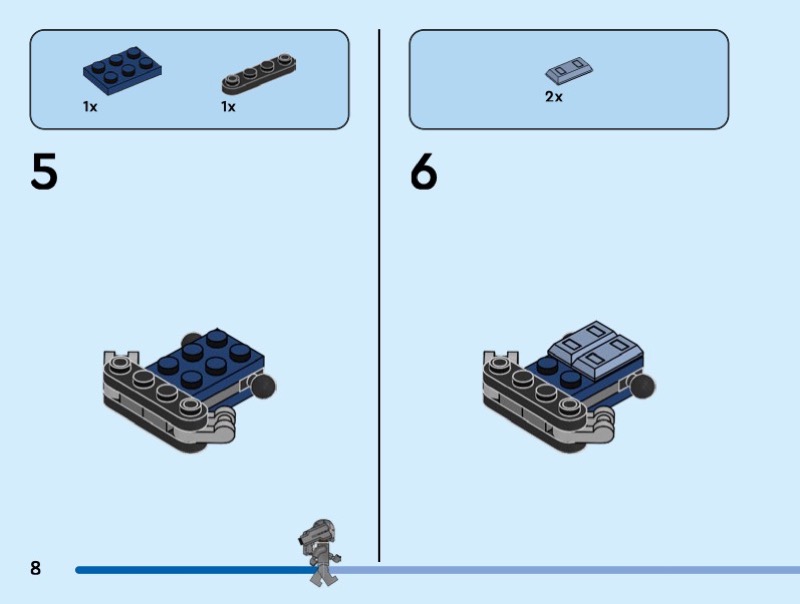 1x

1x

5

2x

6

8