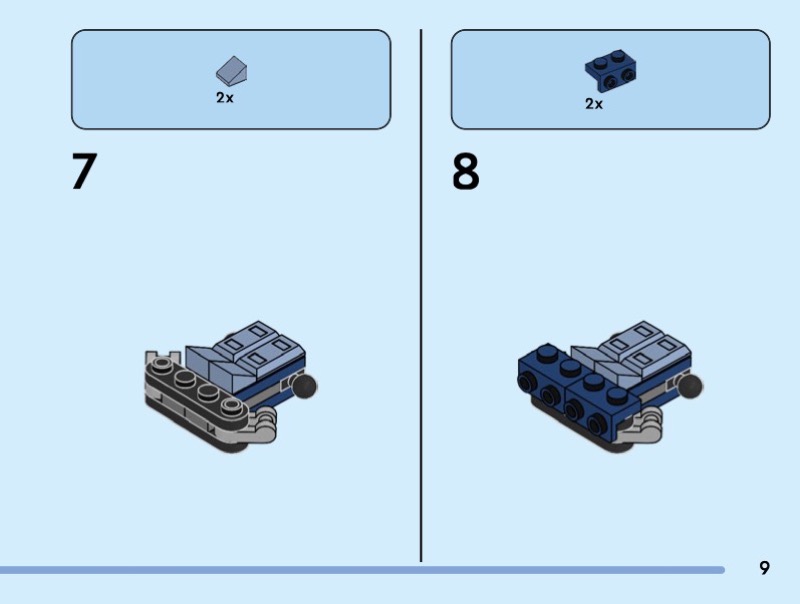 2x

7

2x

8

9