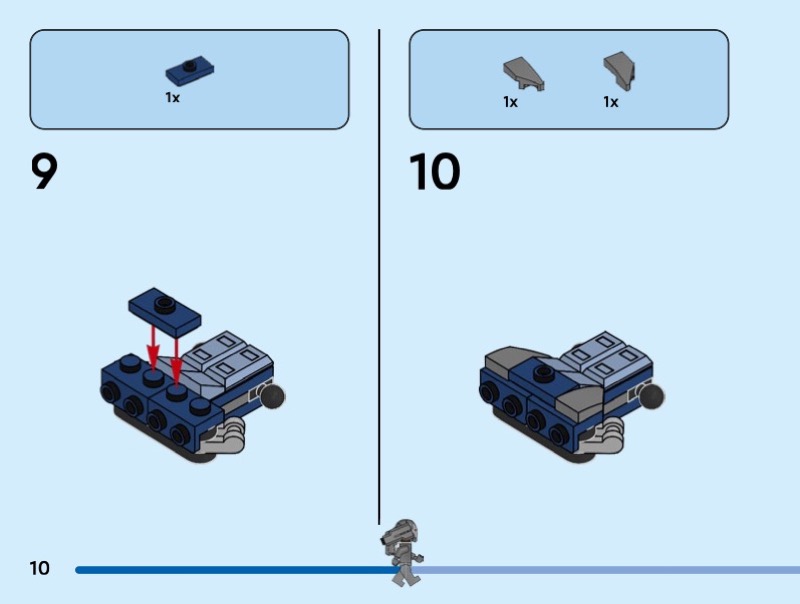 1x

9

1x 1x

10

10