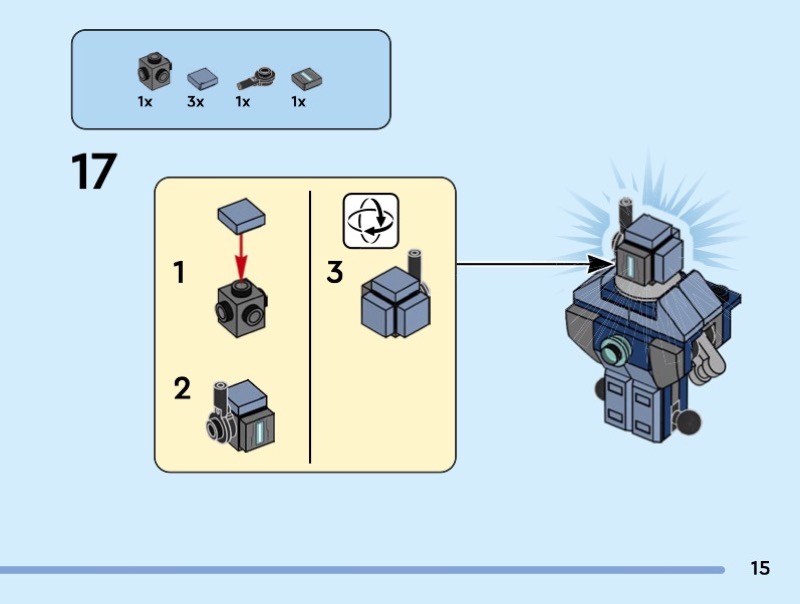 1x 3x 1x 1x

17

1

2

3

15