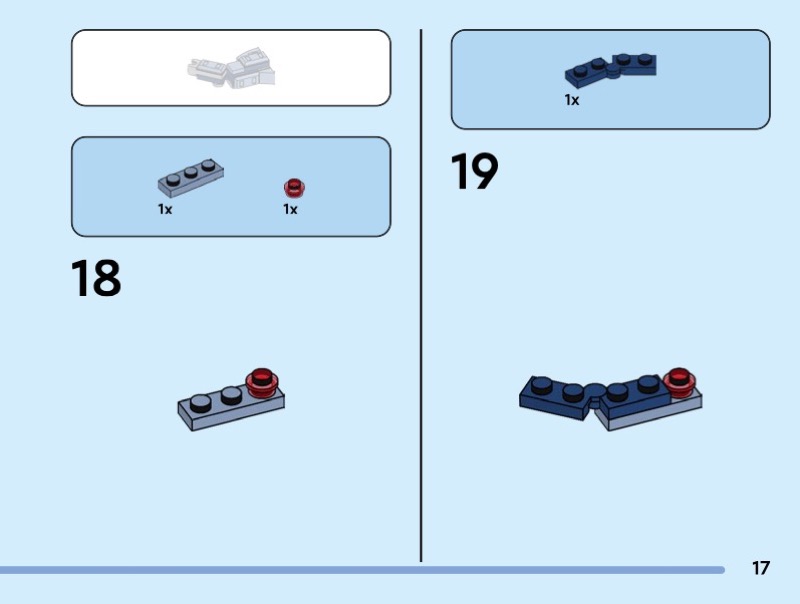 1x

1x

18

1x

19

17