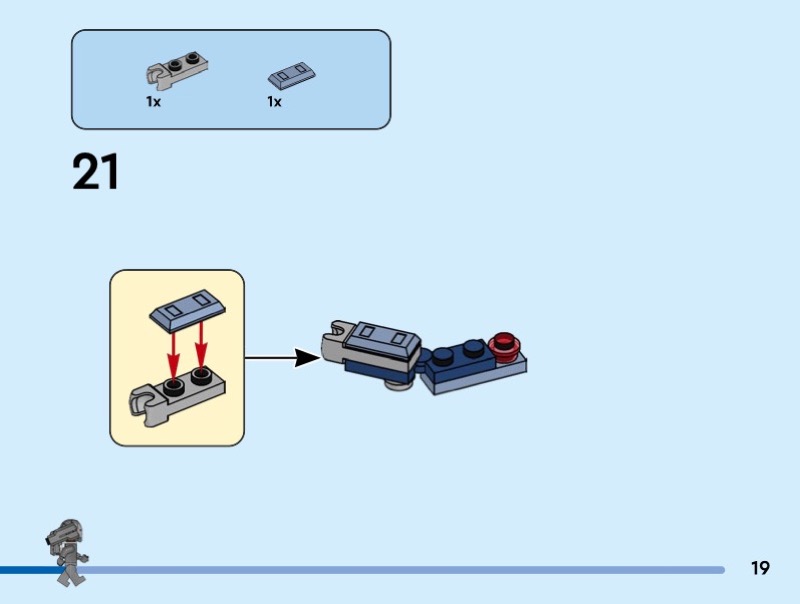 1x
1x

21

19