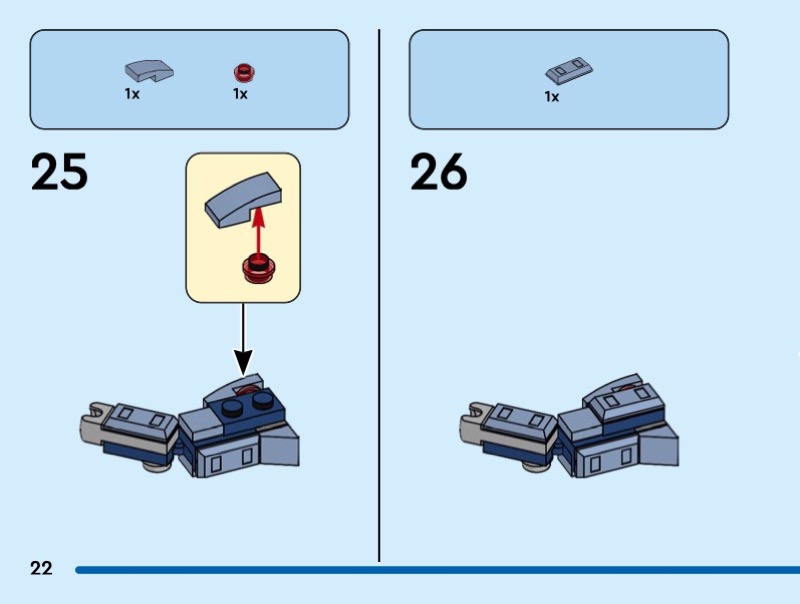 1x 1x

25

1x

26

22