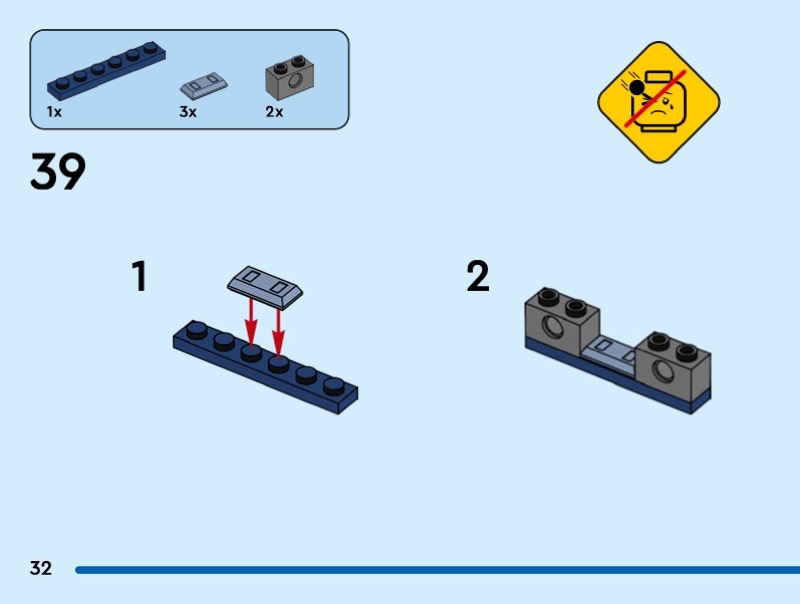 1x
3x
2x

39

1

2

32