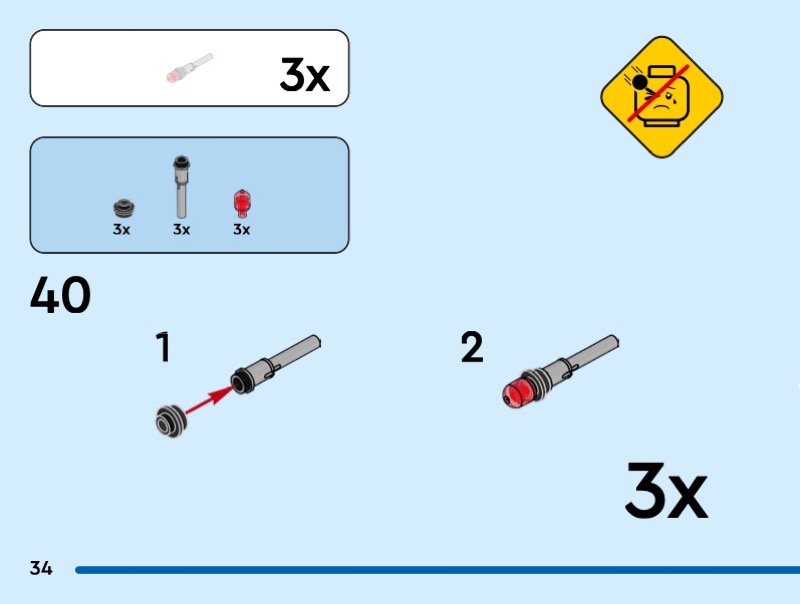 3x

3x 3x 3x

40

1

2

3x

34