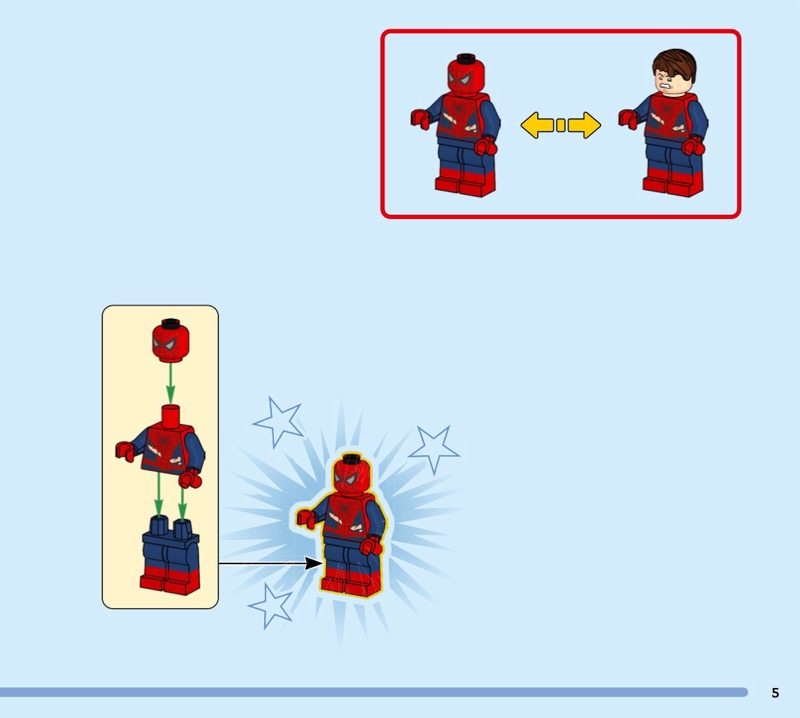 5