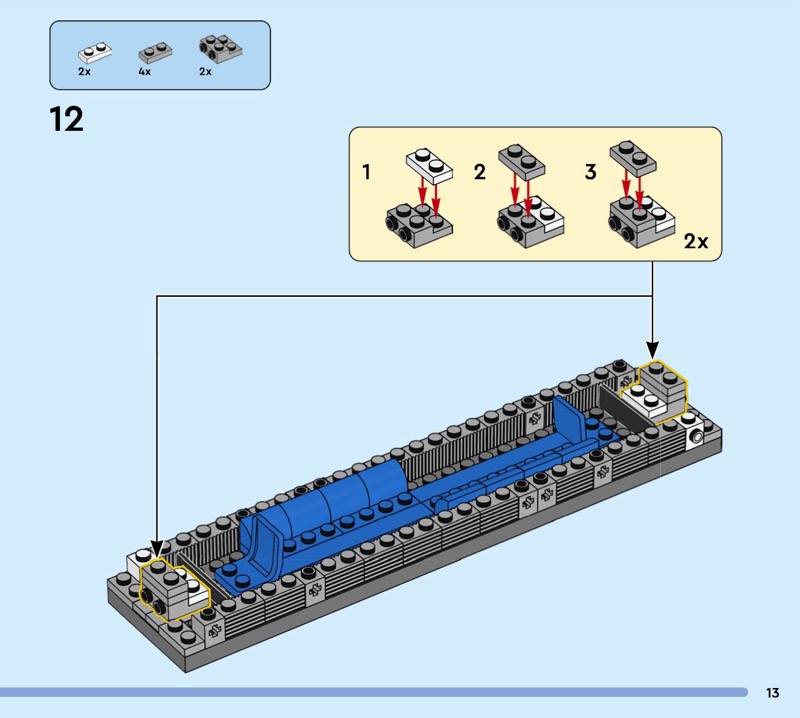 2x 4x 2x

12

1 2 3

2x

13