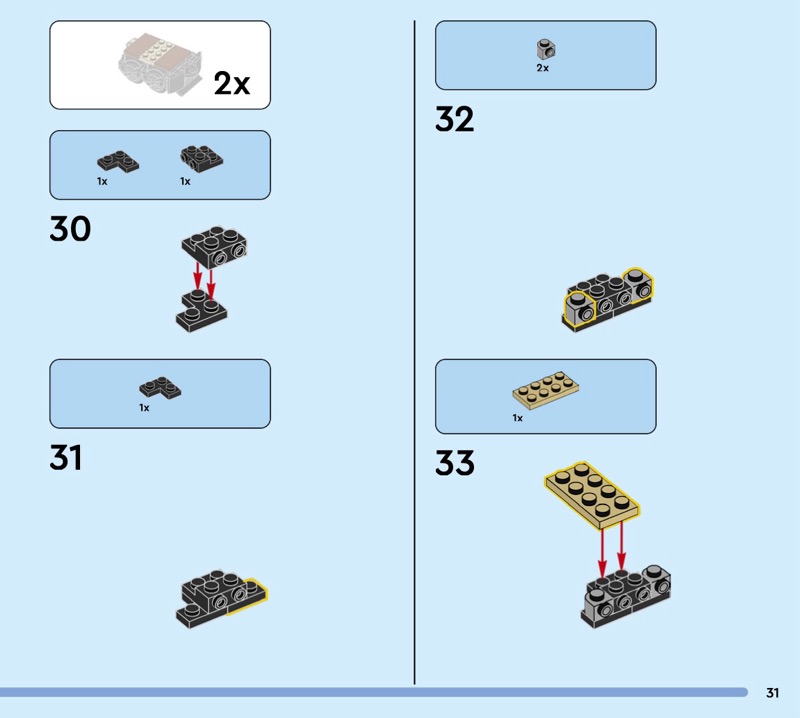 2x

1x 1x

30

1x

31

2x

32

1x

33

31