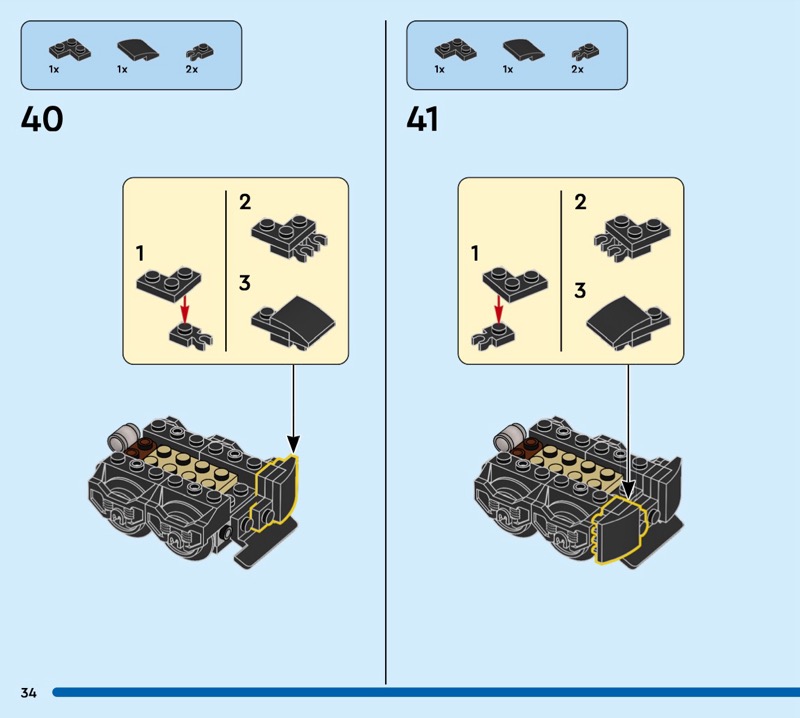 1x 1x 2x

40

1

2

3

1x 1x 2x

41

1

2

3

34