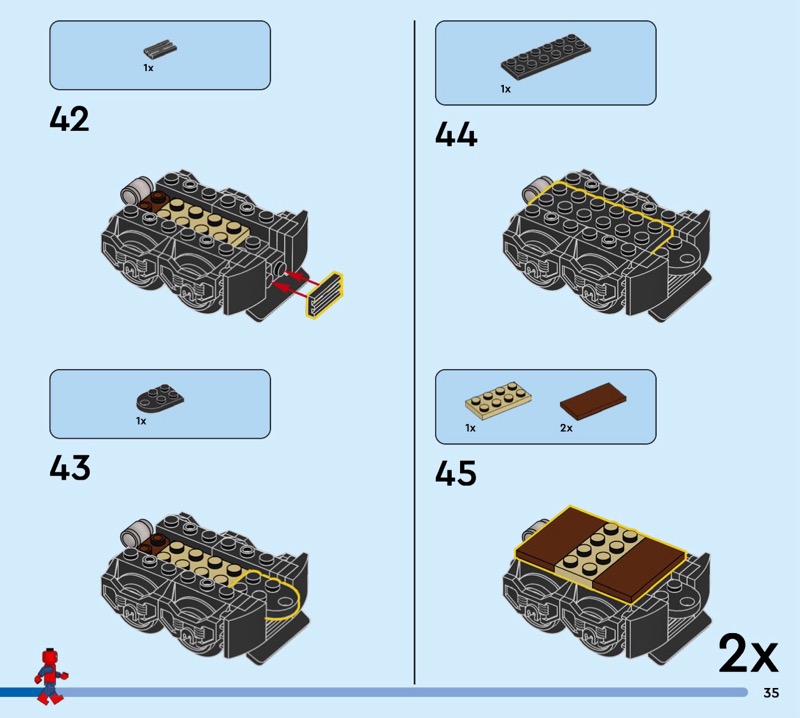 1x

42

1x

43

1x

44

1x

2x

45

2x

35