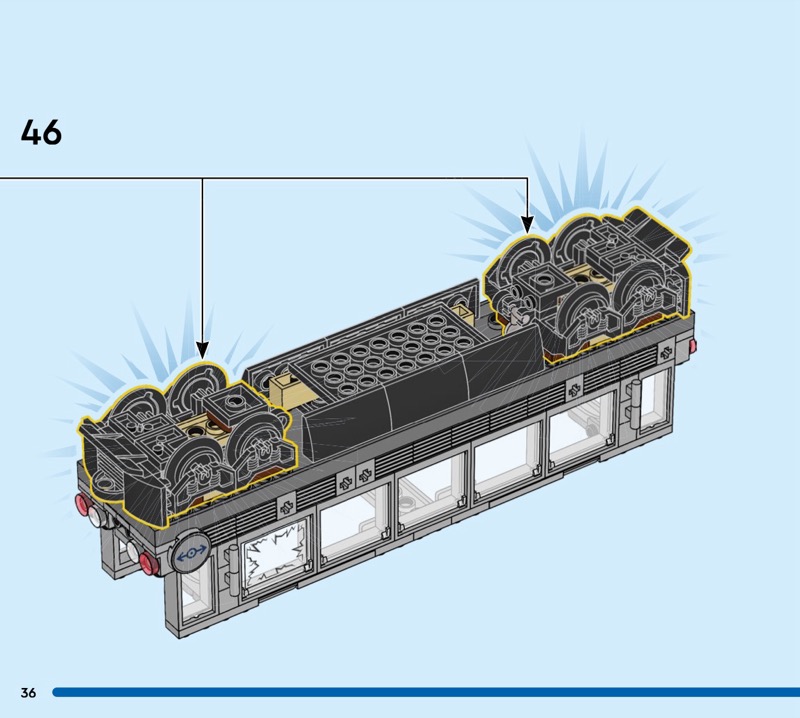 46

36