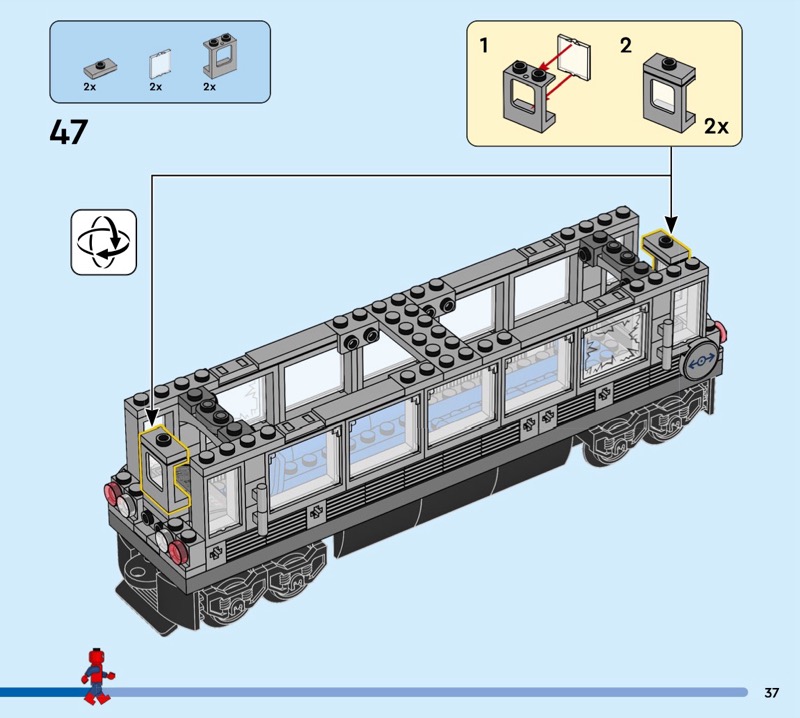 2x 2x 2x

47

1 2

2x

37