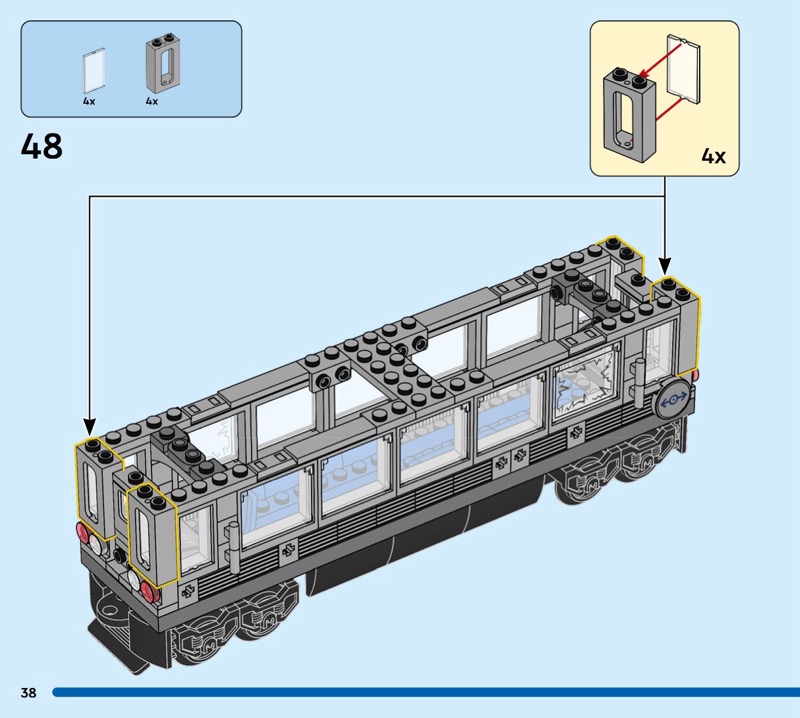 4x 4x

48

4x

38