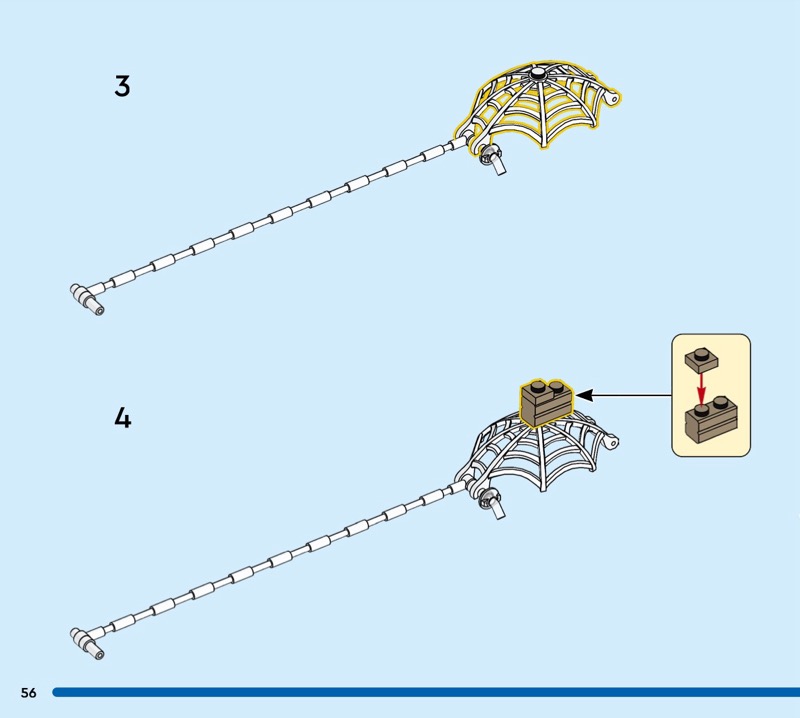 3

4

56