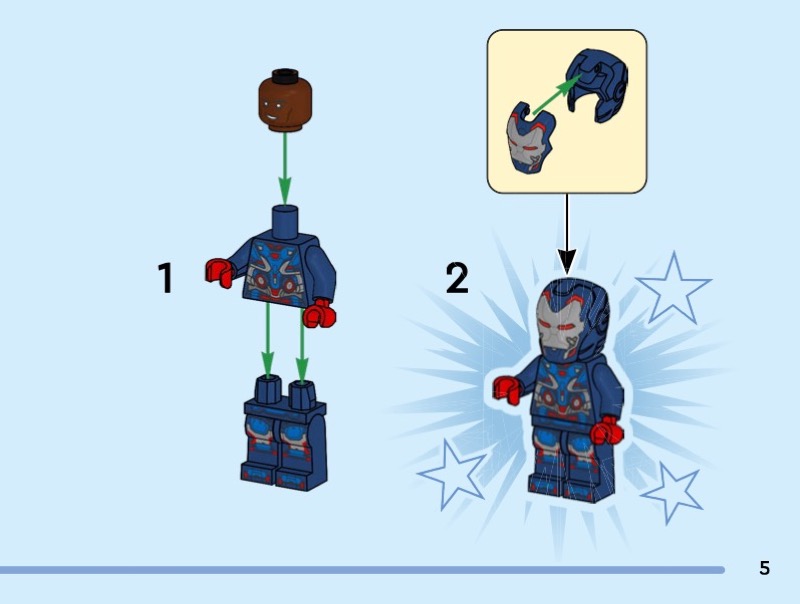 1

2

5