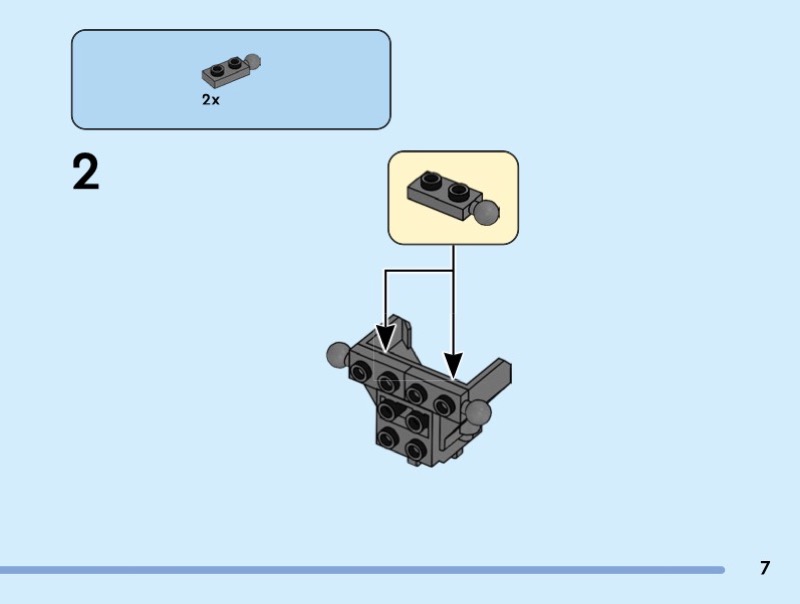 2x

2

7