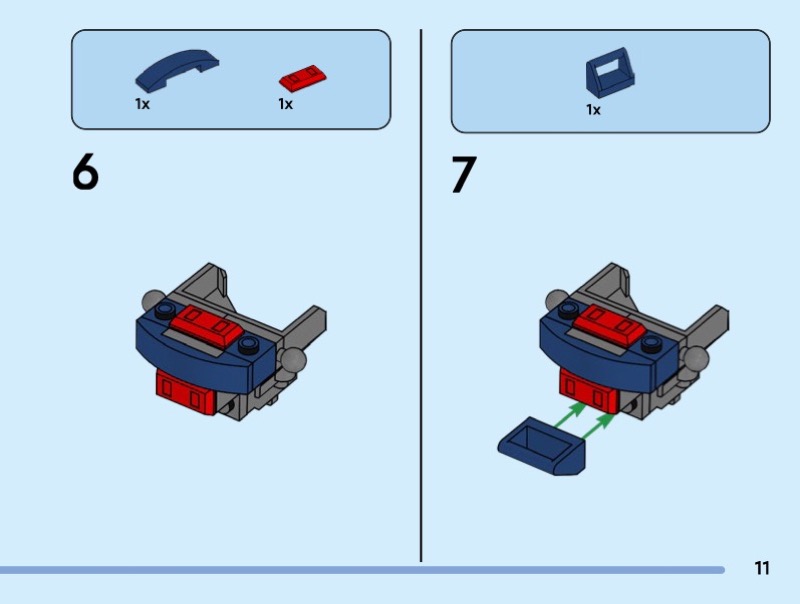 1x 1x

6

1x

7

11