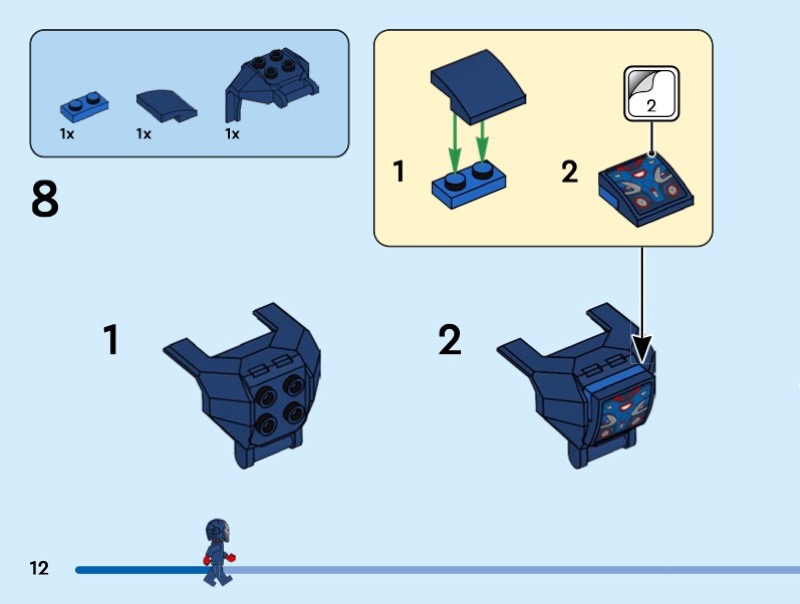 1x 1x 1x

8

1

2

2

1

2

12