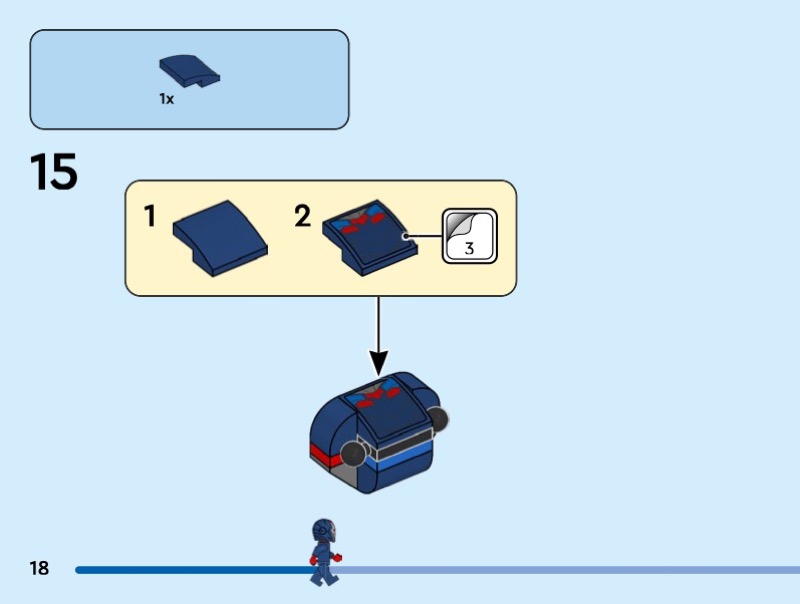 1x

15

1

2

3

18