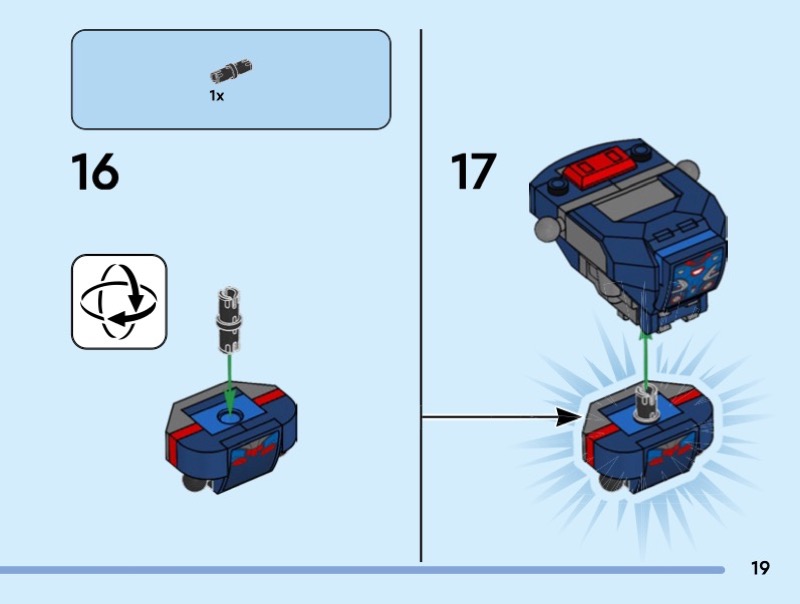 1x

16

17

19