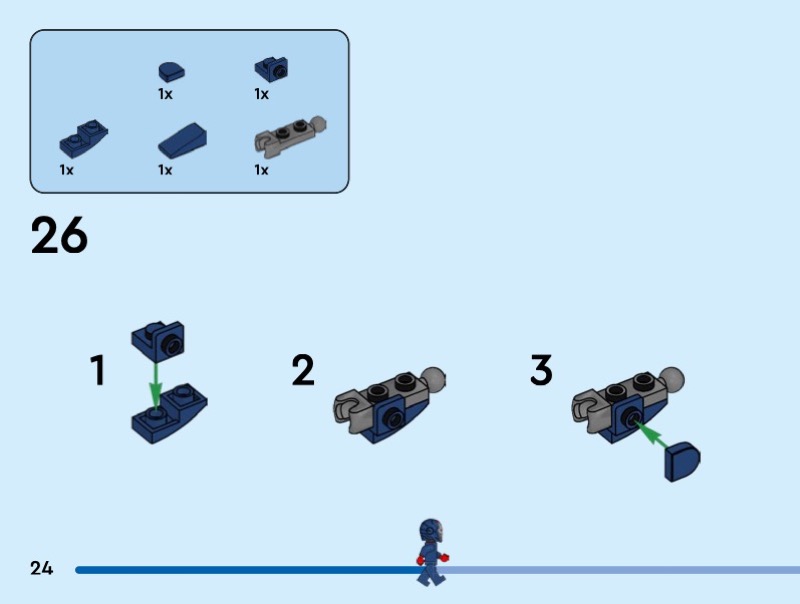 1x
1x
1x
1x
1x

26

1

2

3

24