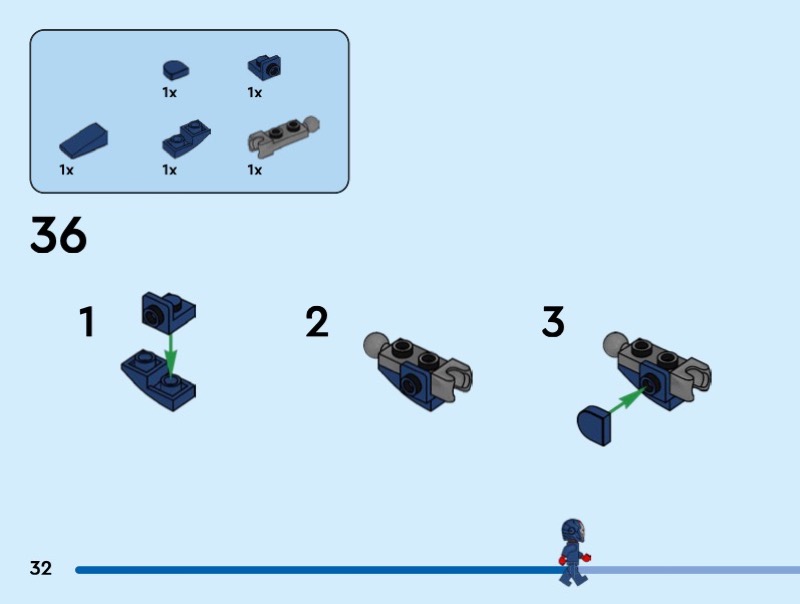 1x
1x
1x
1x
1x

36

1

2

3

32