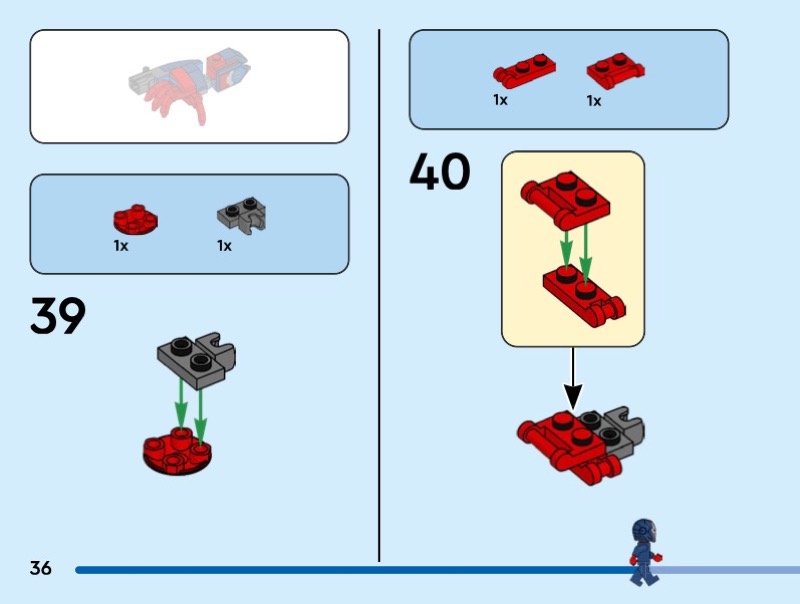 1x 1x

39

1x 1x

40

36