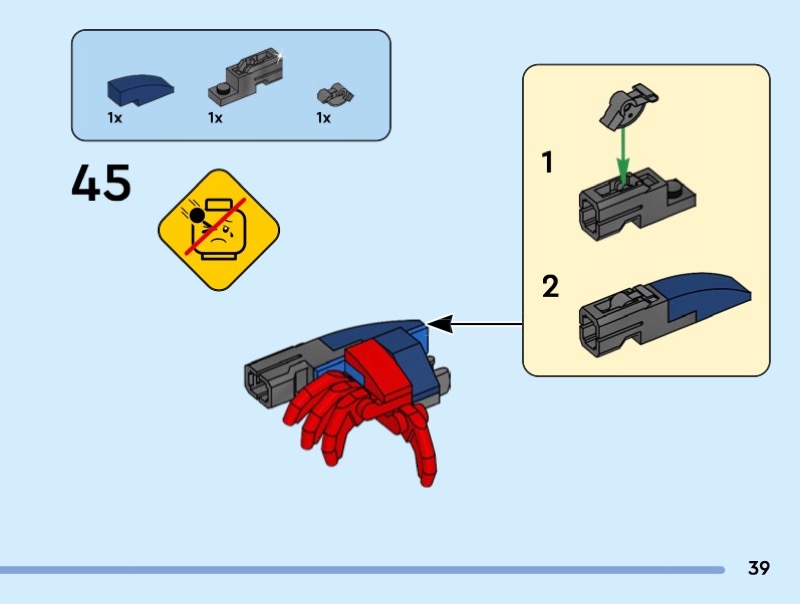 1x
1x
1x

45

1

2

39