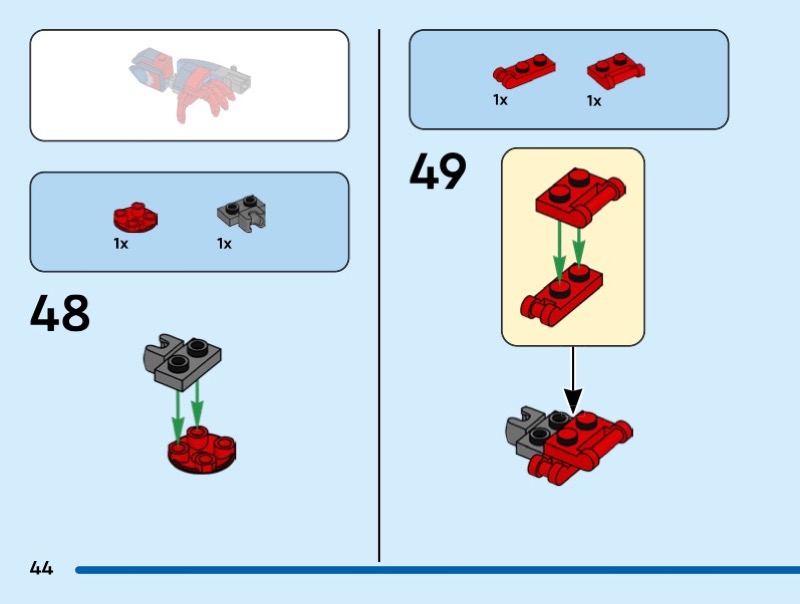 1x 1x

48

1x 1x

49

44