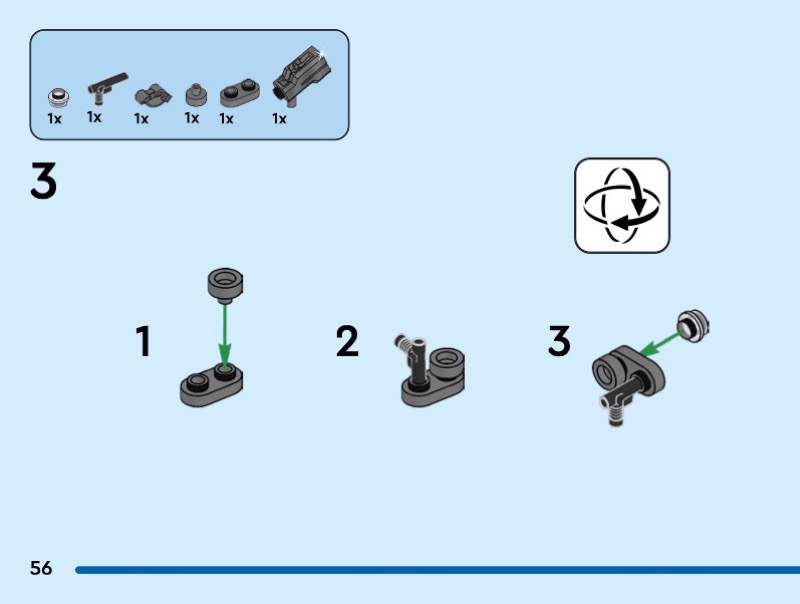 1x 1x 1x 1x 1x 1x

3

1

2

3

56