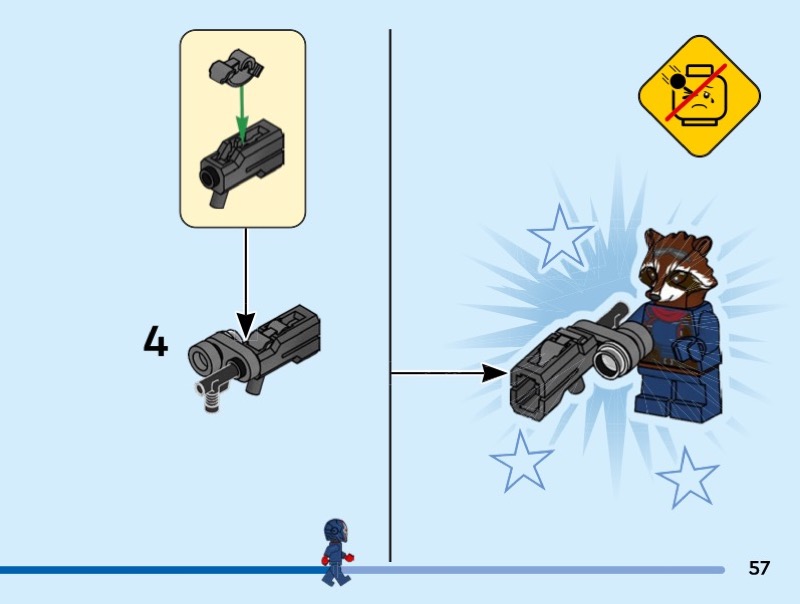 4

57