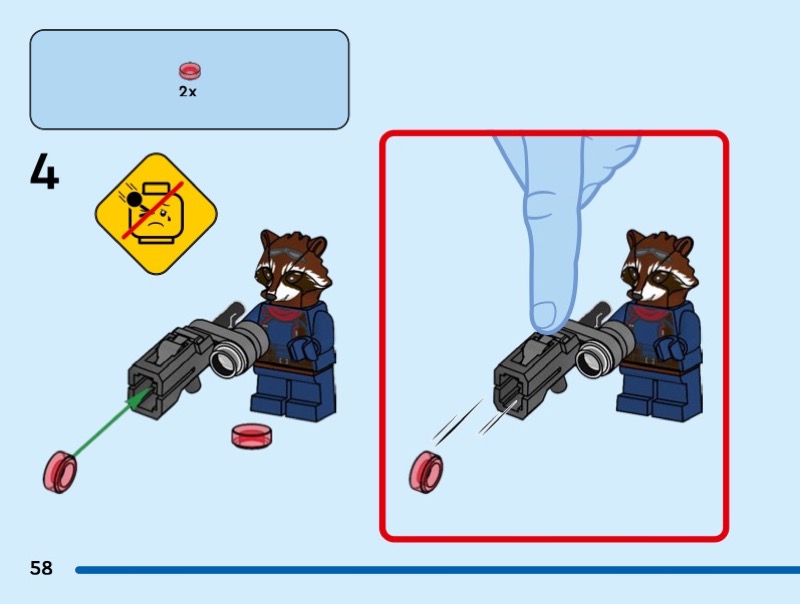 2x

4

58