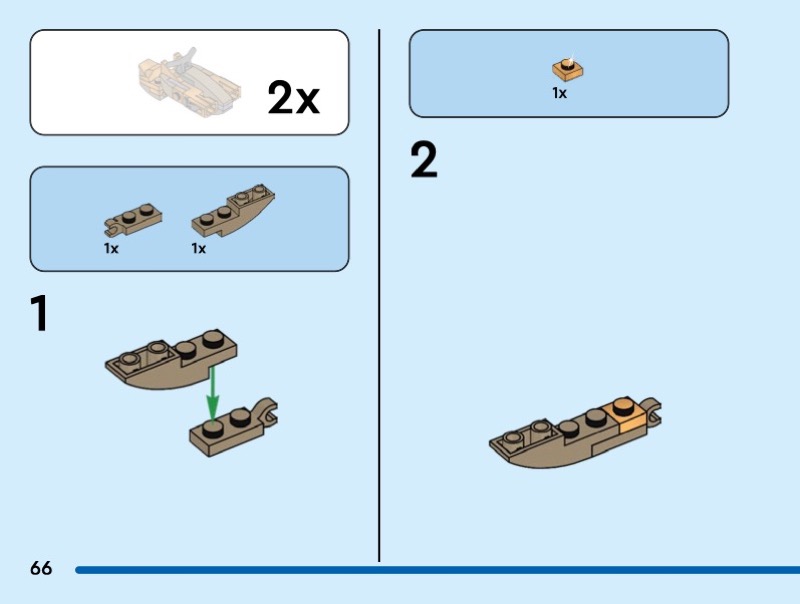 2x

1x 1x

1

1x

2

66