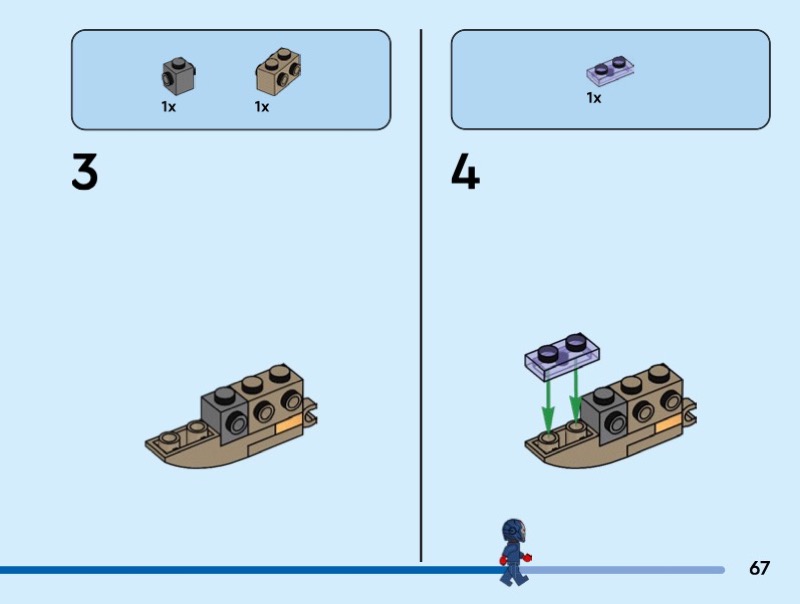 1x 1x

3

1x

4

67