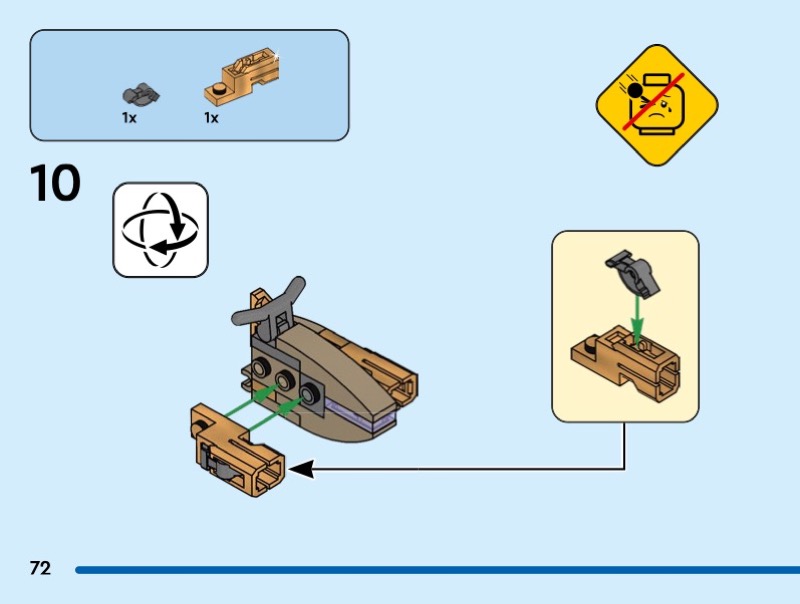 1x
1x

10

72