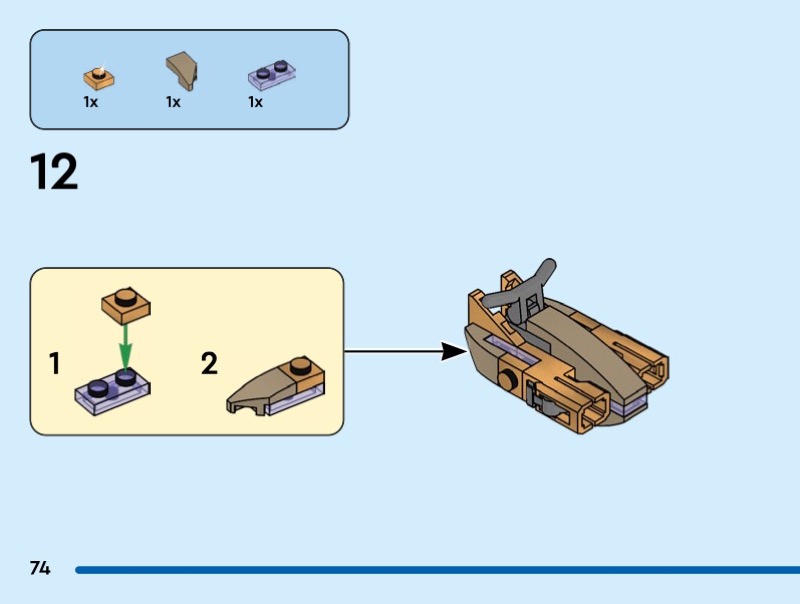 1x 1x 1x

12

1

2

74