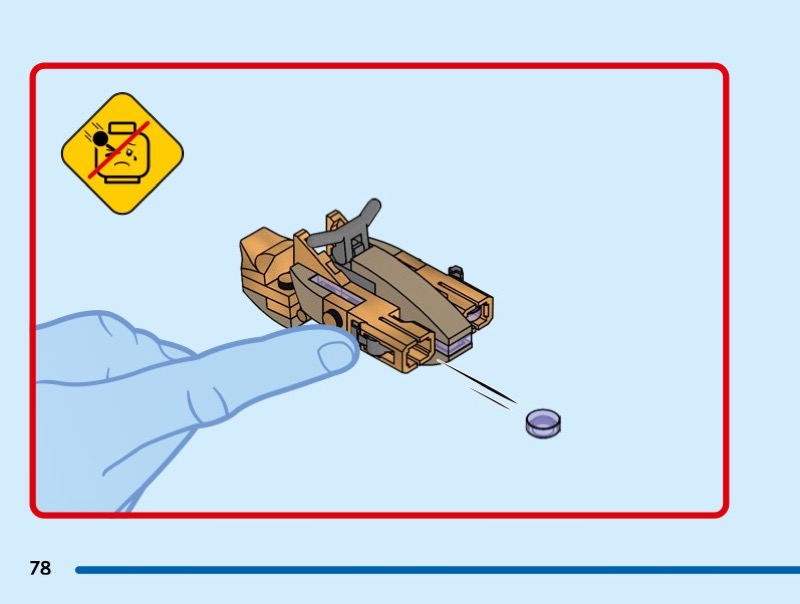 78