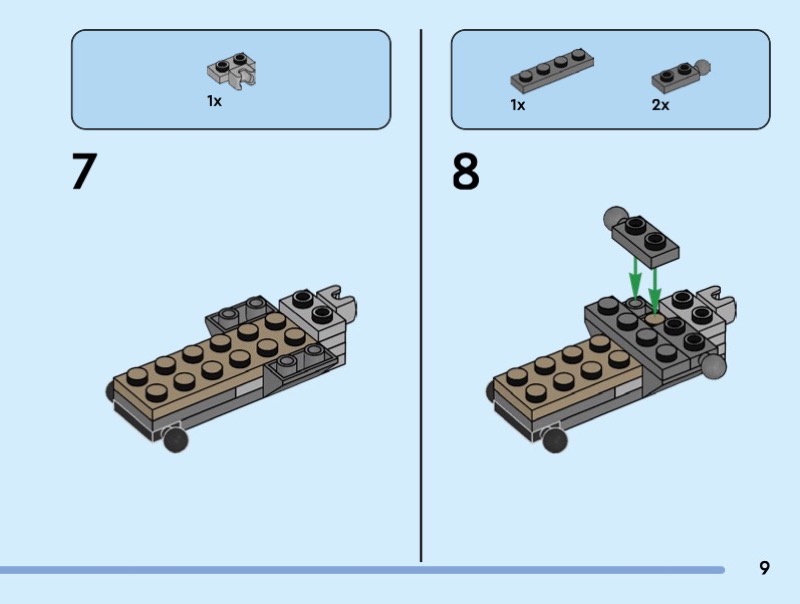 1x

7

1x

2x

8

9