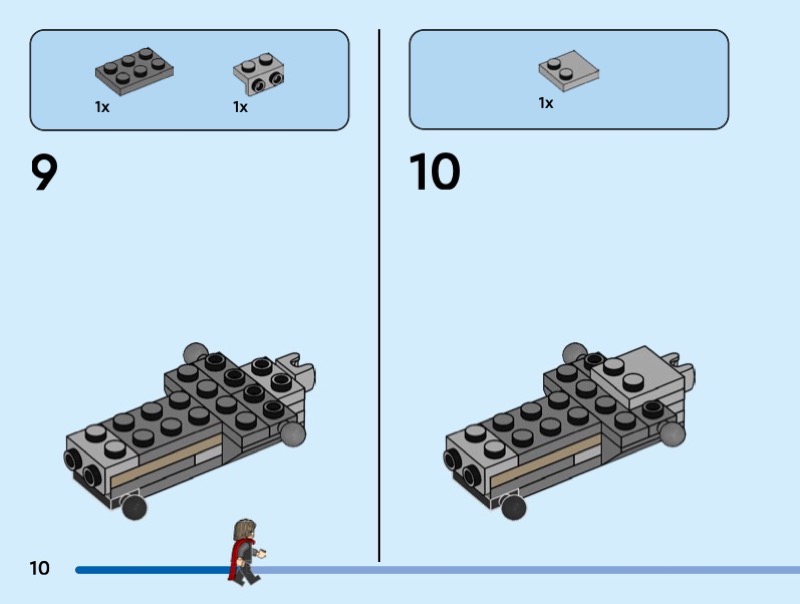 1x 1x

9

1x

10

10