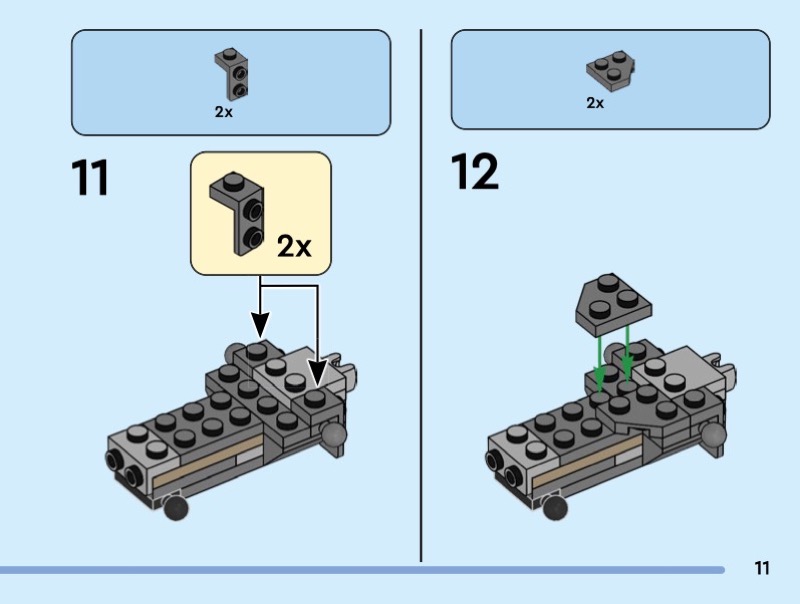 2x

11

2x

2x

12

11