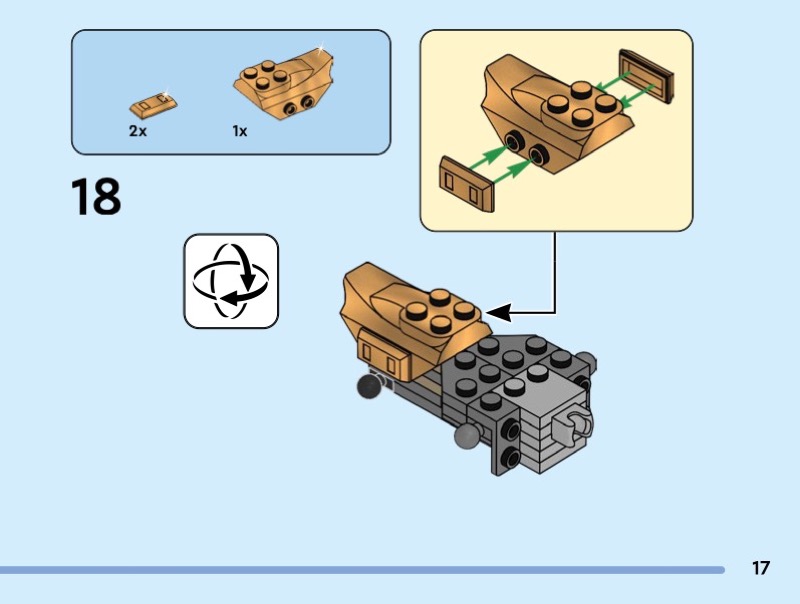 2x

1x

18

17