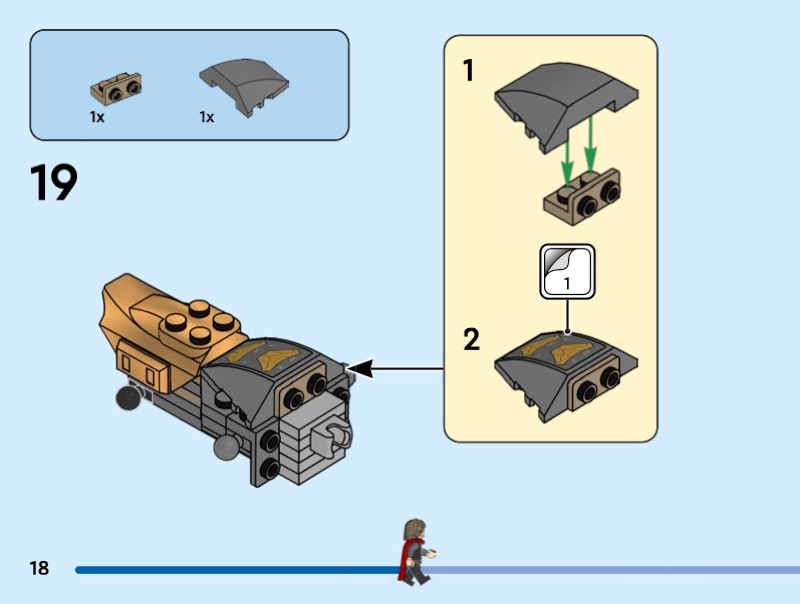 1x
1x

19

1

1

2

18