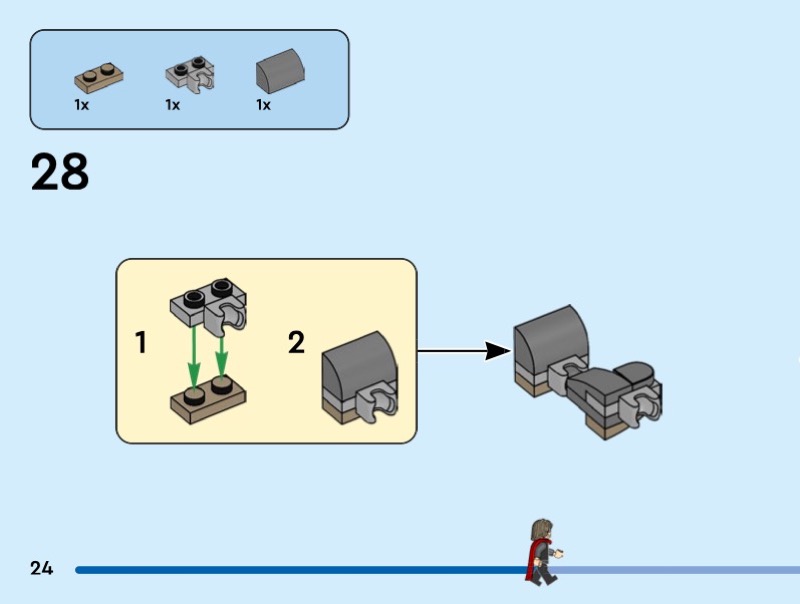 1x 1x 1x

28

1

2

24