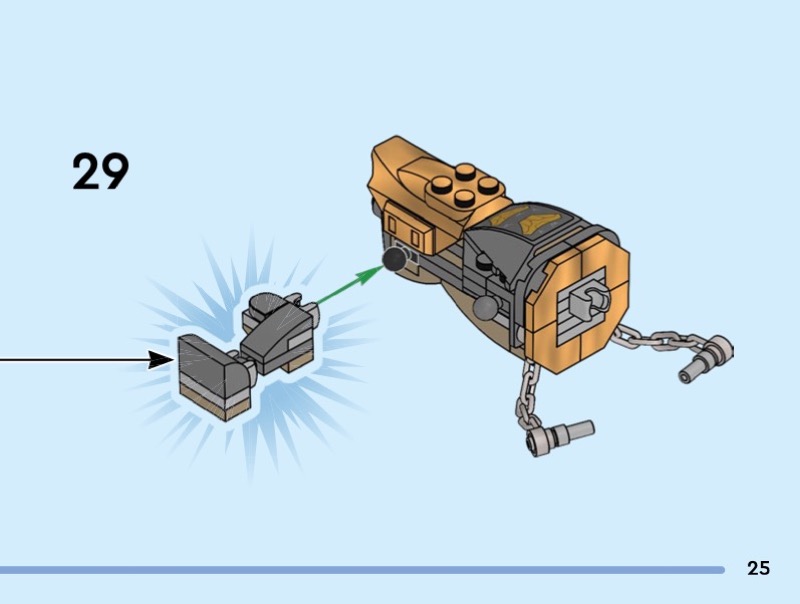 29

25